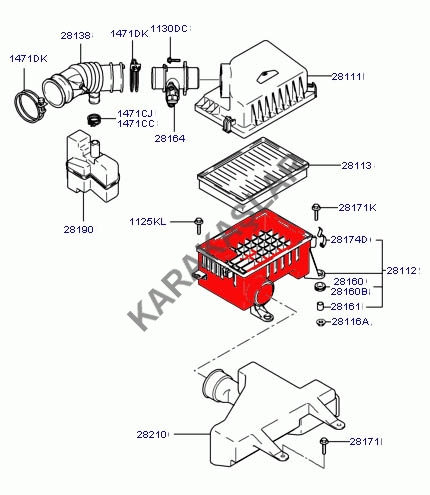 28138
1471DK
1130DC
1471DK
28111
1471CJ
1471CC
28164
28113
28190
1125KL
28171K
28174D
28112
28160
28160B
28161
28116A
KARAKASLAR
28210
28171